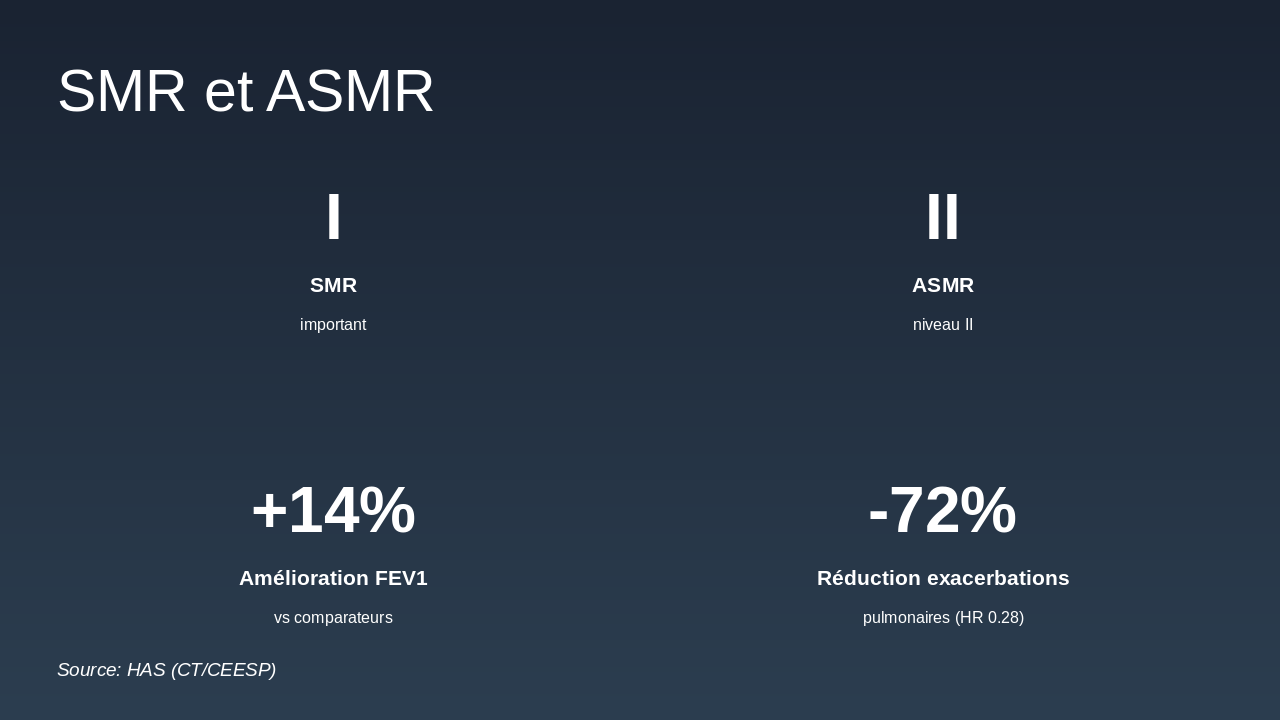 SMR et ASMR

I

SMR

important

II

ASMR

niveau II

+14%

Amélioration FEV1

vs comparateurs

-72%

Réduction exacerbations

pulmonaires (HR 0.28)

Source: HAS (CT/CEESP)