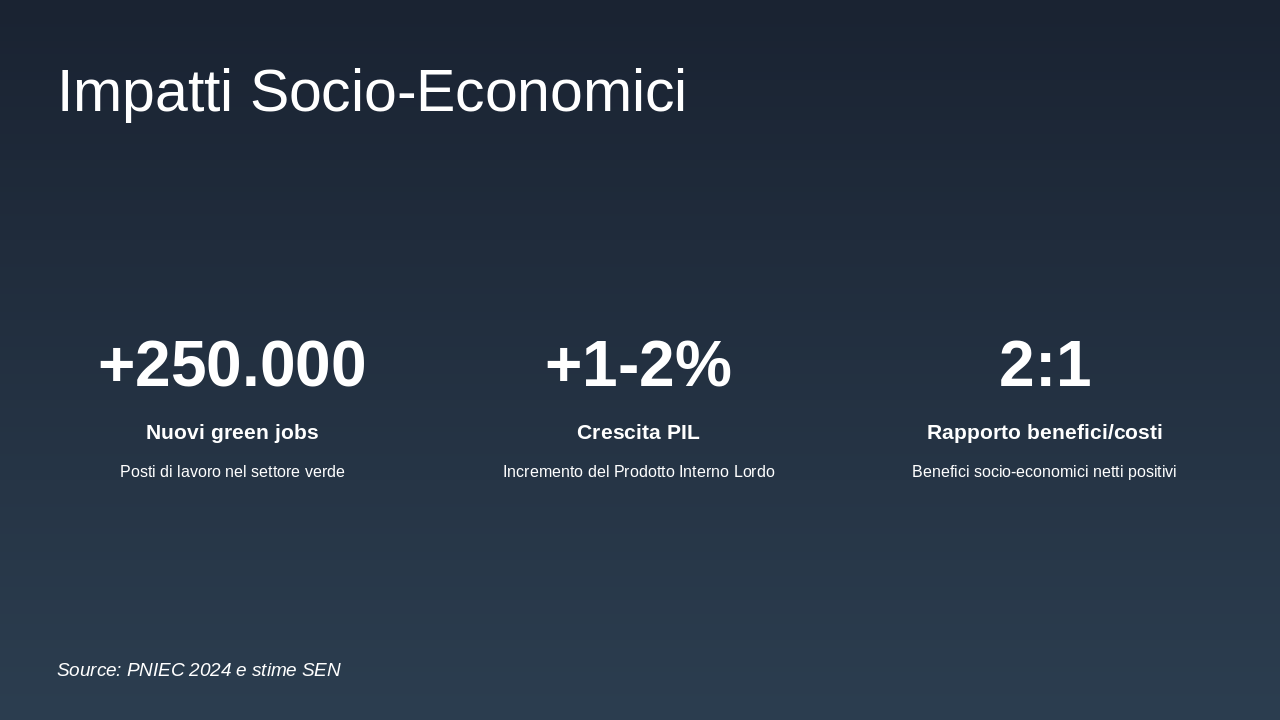 Impatti Socio-Economici

+250.000

Nuovi green jobs

Posti di lavoro nel settore verde

+1-2%

Crescita PIL

Incremento del Prodotto Interno Lordo

2:1

Rapporto benefici/costi

Benefici socio-economici netti positivi

Source: PNIEC 2024 e stime SEN