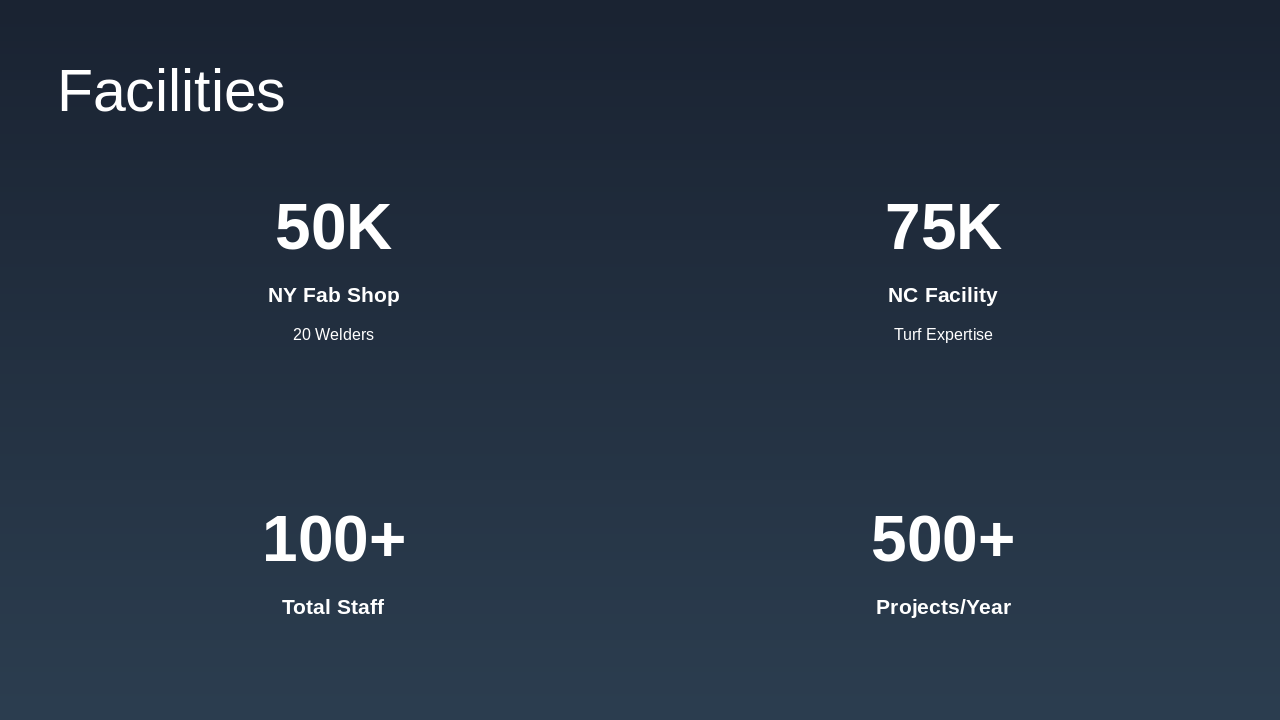 Facilities

50K

NY Fab Shop

20 Welders

75K

NC Facility

Turf Expertise

100+

Total Staff

500+

Projects/Year