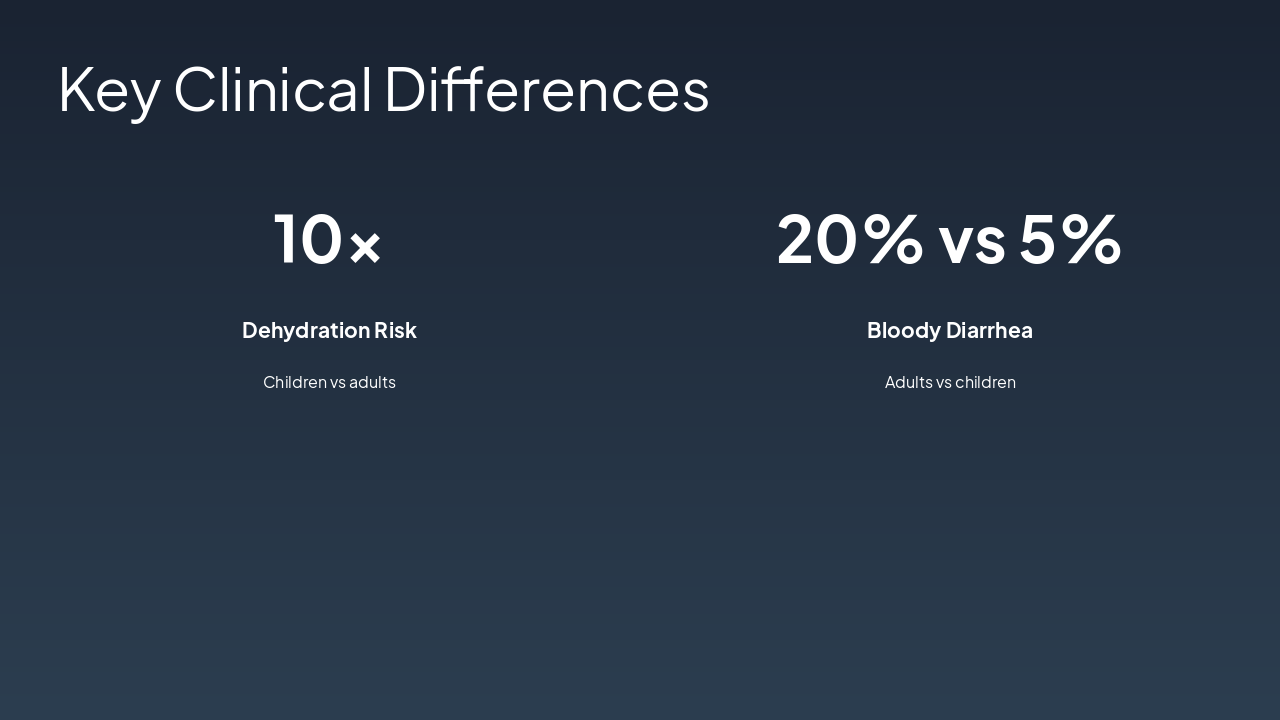 Key Clinical Differences

10×

Dehydration Risk

Children vs adults

20% vs 5%

Bloody Diarrhea

Adults vs children