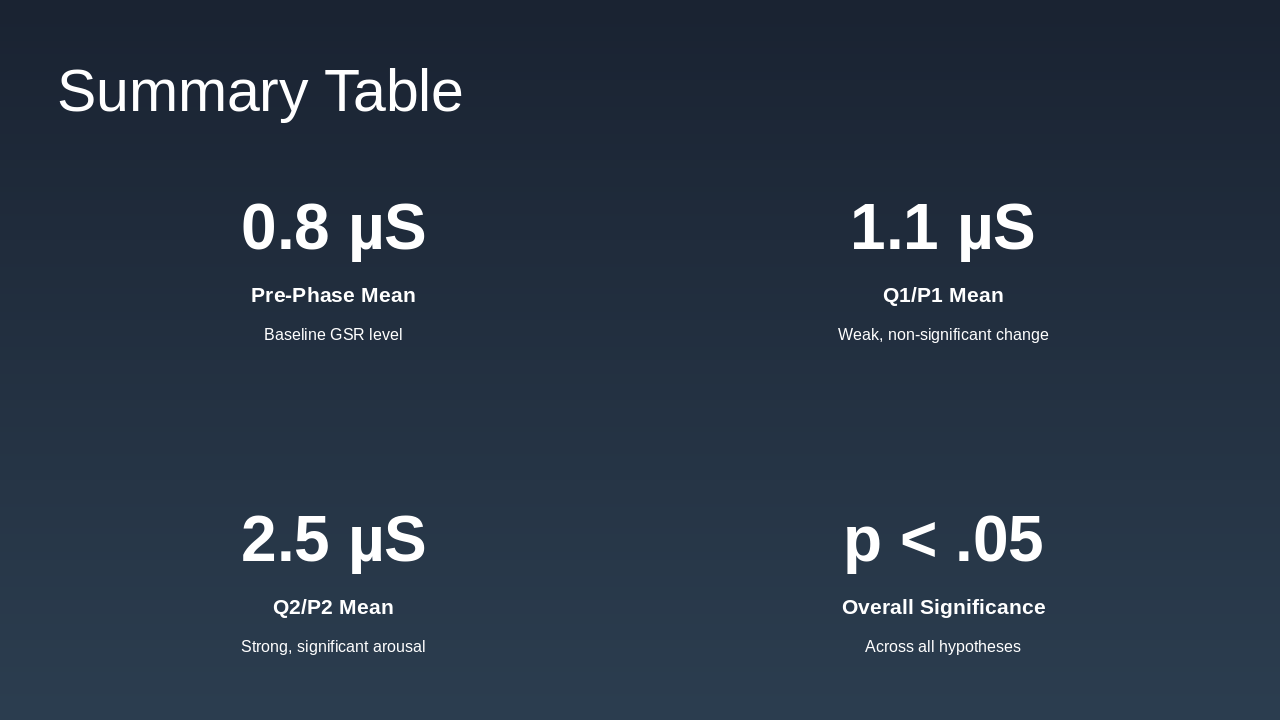 Summary Table

0.8 μS

Pre-Phase Mean

Baseline GSR level

1.1 μS

Q1/P1 Mean

Weak, non-significant change

2.5 μS

Q2/P2 Mean

Strong, significant arousal

p < .05

Overall Significance

Across all hypotheses