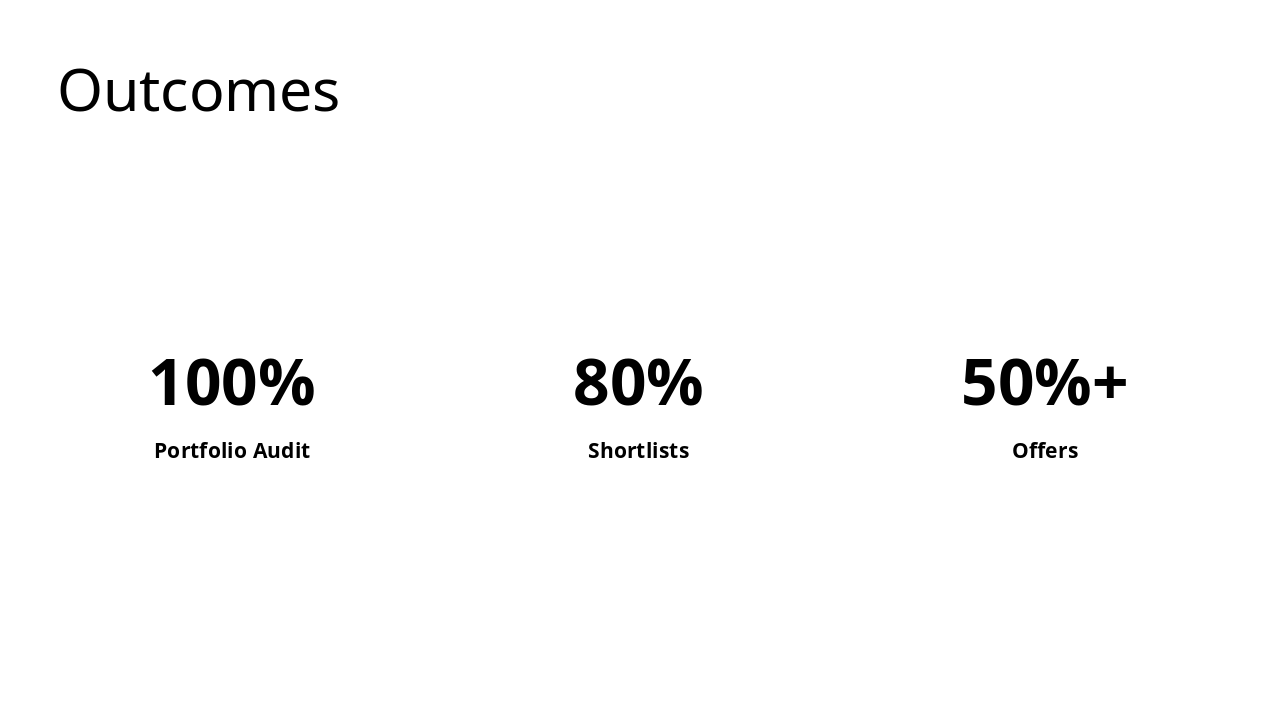 Outcomes

100%

Portfolio Audit

80%

Shortlists

50%+

Offers