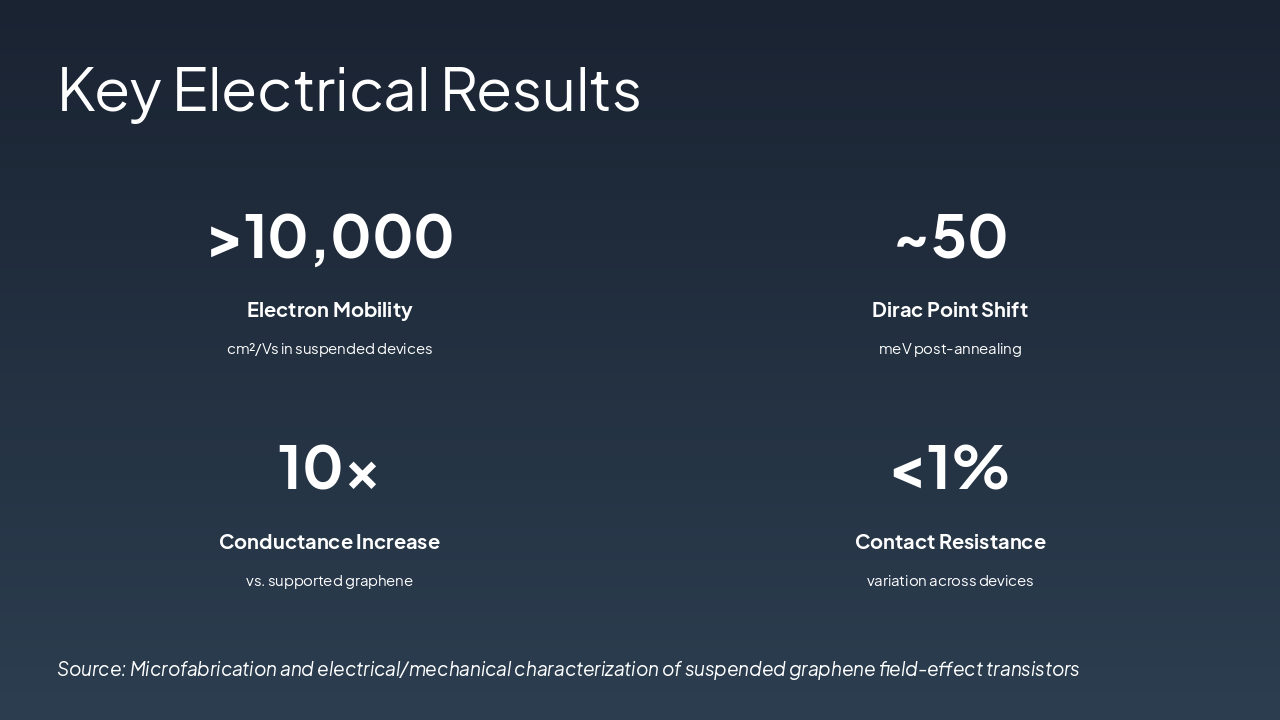 Key Electrical Results

>10,000

Electron Mobility

cm²/Vs in suspended devices

~50

Dirac Point Shift

meV post-annealing

10×

Conductance Increase

vs. supported graphene

<1%

Contact Resistance

variation across devices

Source: Microfabrication and electrical/mechanical characterization of suspended graphene field-effect transistors