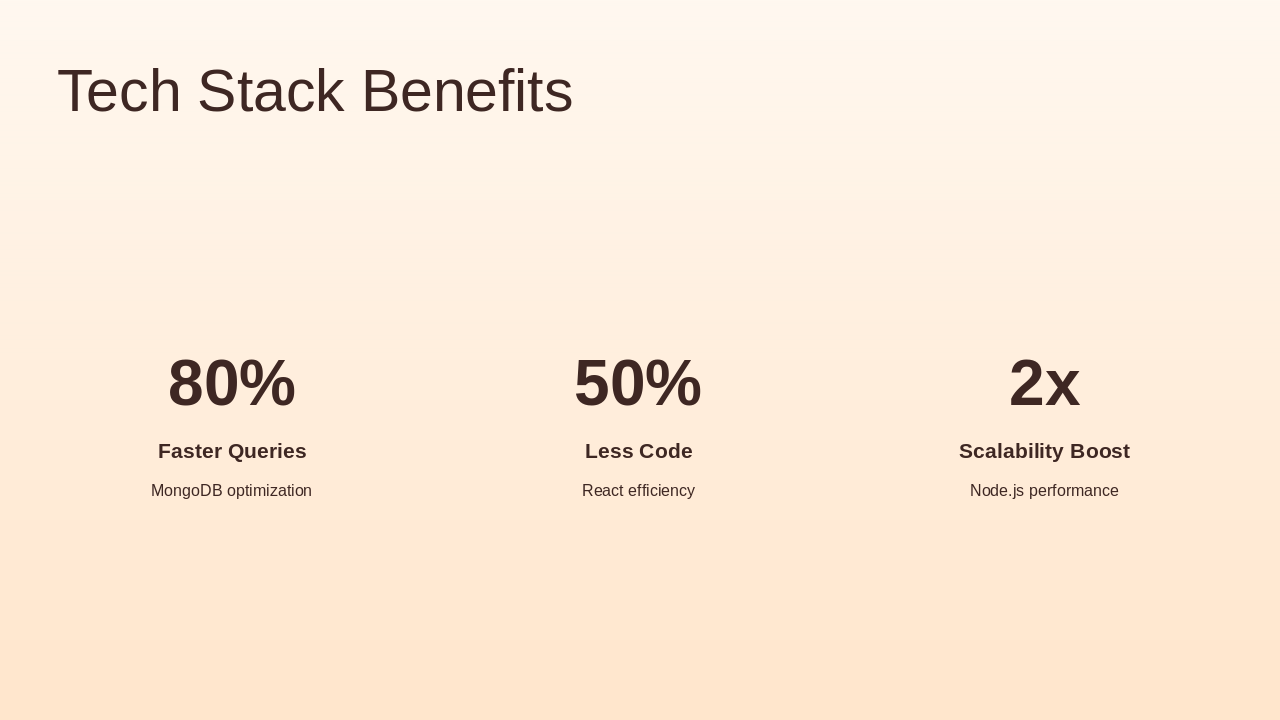 Tech Stack Benefits

80%

Faster Queries

MongoDB optimization

50%

Less Code

React efficiency

2x

Scalability Boost

Node.js performance