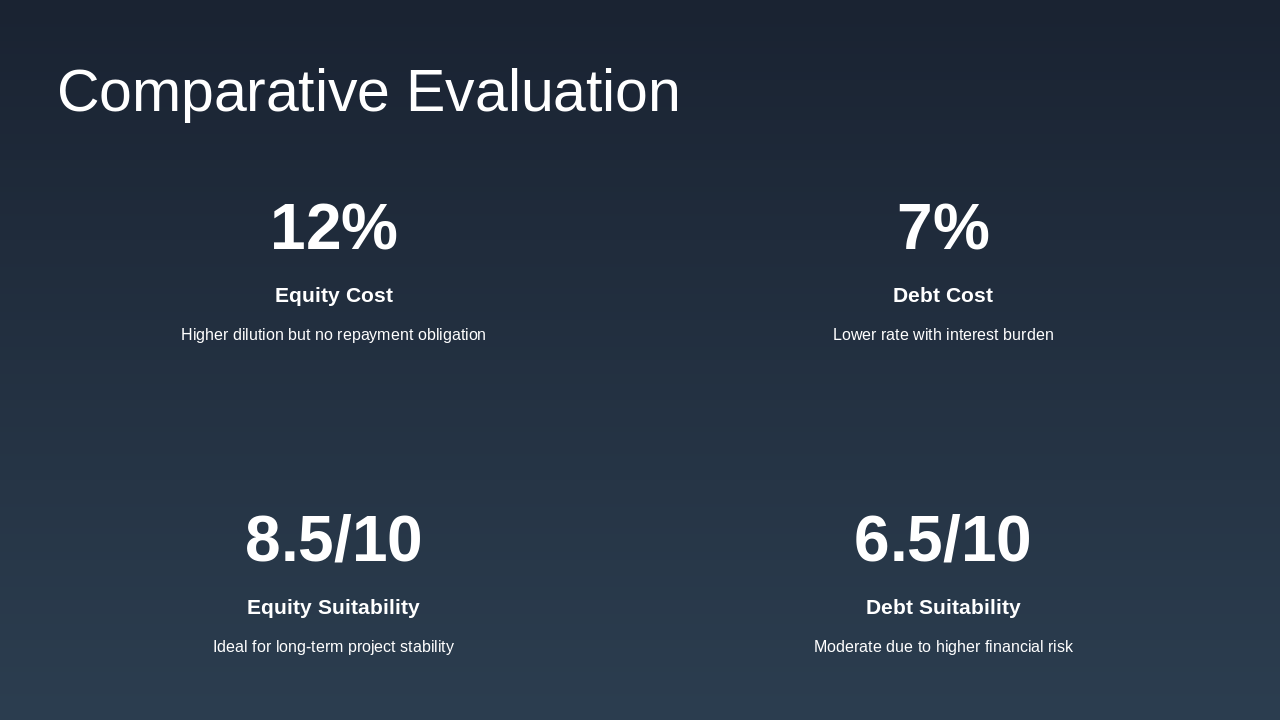 Comparative Evaluation

12%

Equity Cost

Higher dilution but no repayment obligation

7%

Debt Cost

Lower rate with interest burden

8.5/10

Equity Suitability

Ideal for long-term project stability

6.5/10

Debt Suitability

Moderate due to higher financial risk