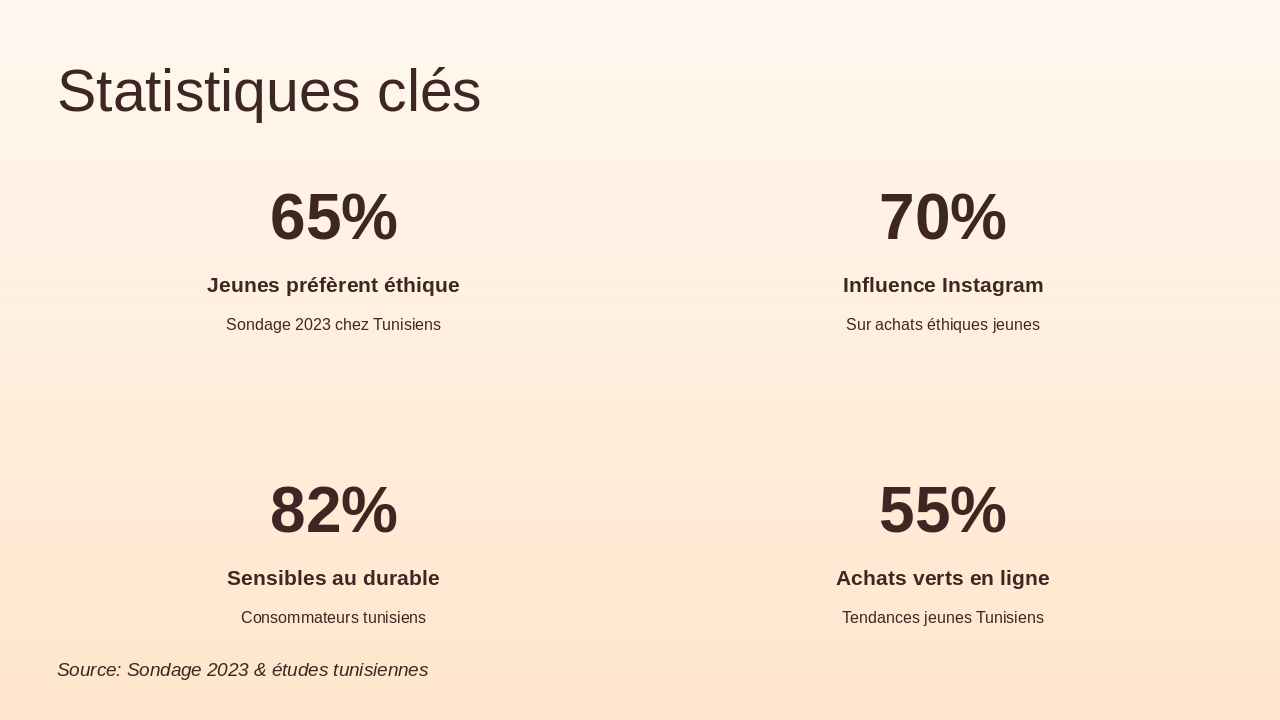 Statistiques clés

65%

Jeunes préfèrent éthique

Sondage 2023 chez Tunisiens

70%

Influence Instagram

Sur achats éthiques jeunes

82%

Sensibles au durable

Consommateurs tunisiens

55%

Achats verts en ligne

Tendances jeunes Tunisiens

Source: Sondage 2023 & études tunisiennes