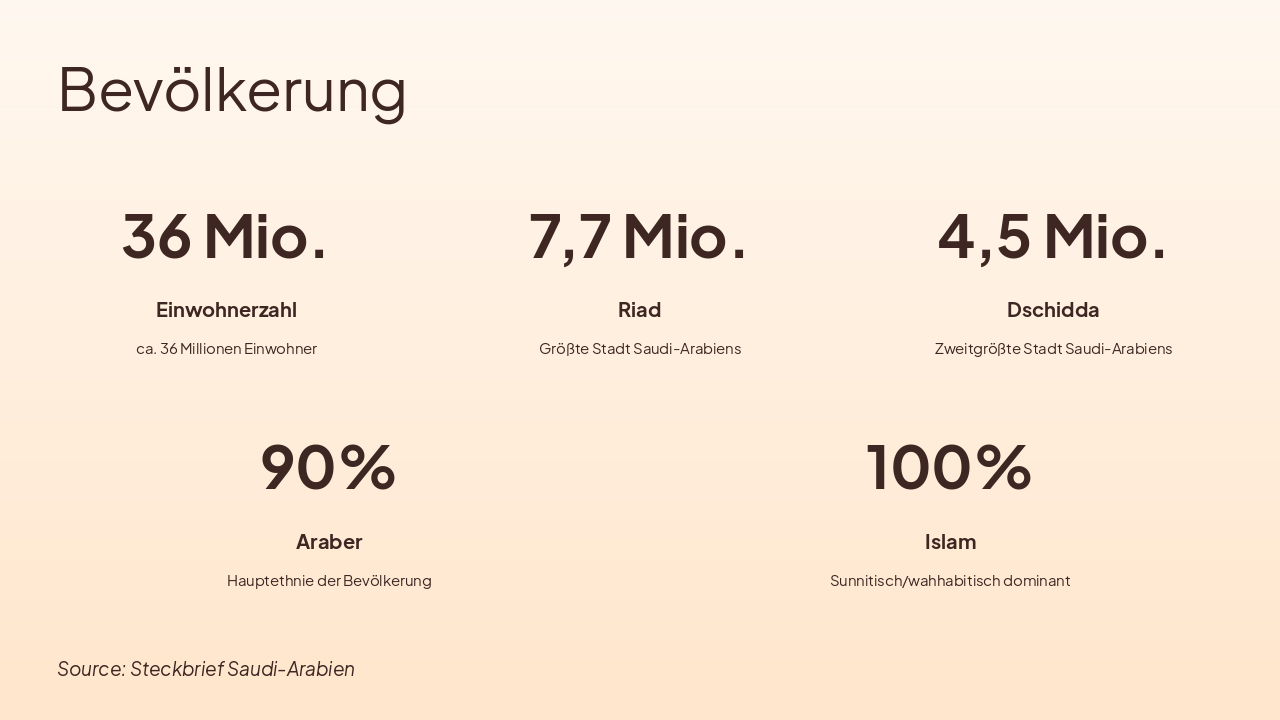 Bevölkerung

36 Mio.

Einwohnerzahl

ca. 36 Millionen Einwohner

7,7 Mio.

Riad

Größte Stadt Saudi-Arabiens

4,5 Mio.

Dschidda

Zweitgrößte Stadt Saudi-Arabiens

90%

Araber

Hauptethnie der Bevölkerung

100%

Islam

Sunnitisch/wahhabitisch dominant

Source: Steckbrief Saudi-Arabien