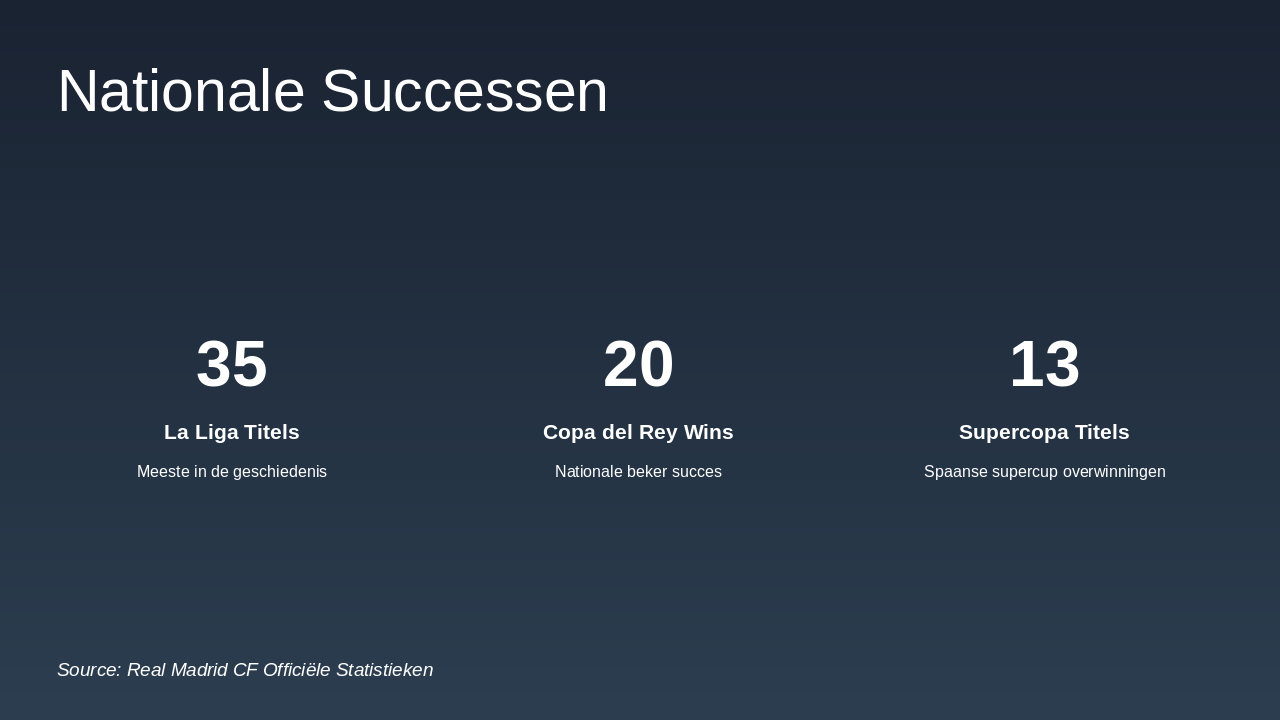 Nationale Successen

35

La Liga Titels

Meeste in de geschiedenis

20

Copa del Rey Wins

Nationale beker succes

13

Supercopa Titels

Spaanse supercup overwinningen

Source: Real Madrid CF Officiële Statistieken