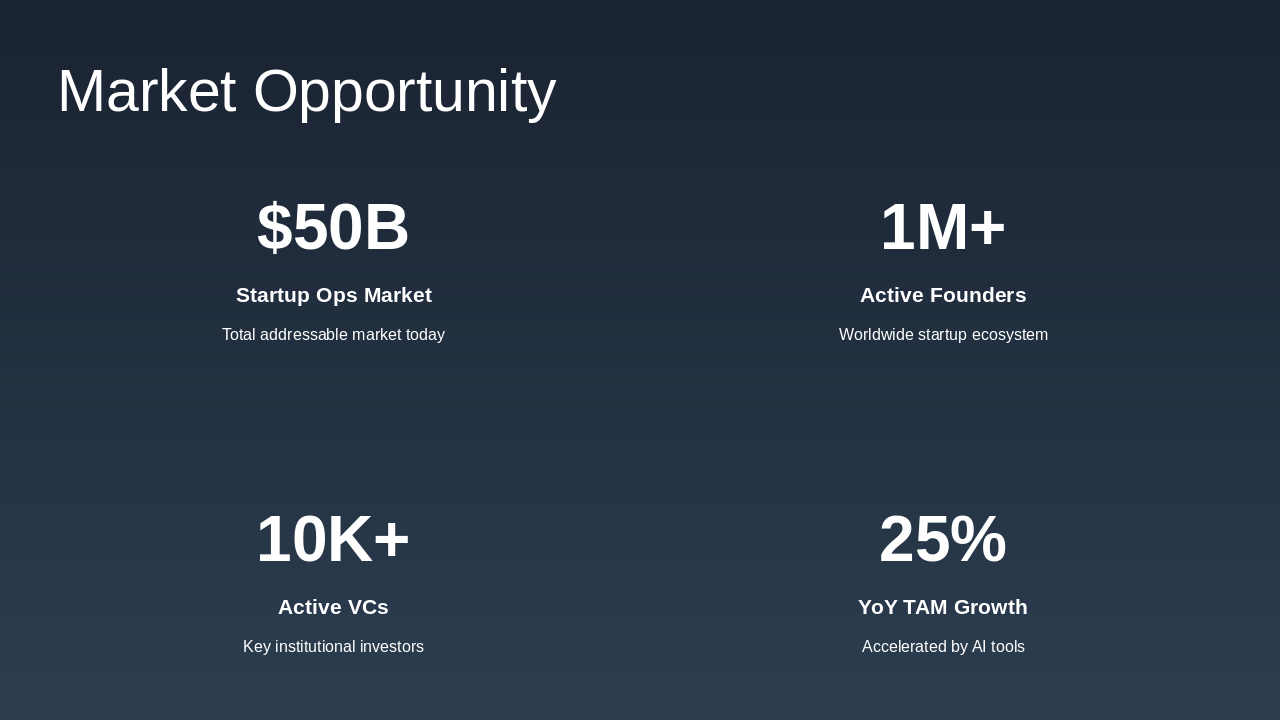 Market Opportunity

$50B

Startup Ops Market

Total addressable market today

1M+

Active Founders

Worldwide startup ecosystem

10K+

Active VCs

Key institutional investors

25%

YoY TAM Growth

Accelerated by AI tools