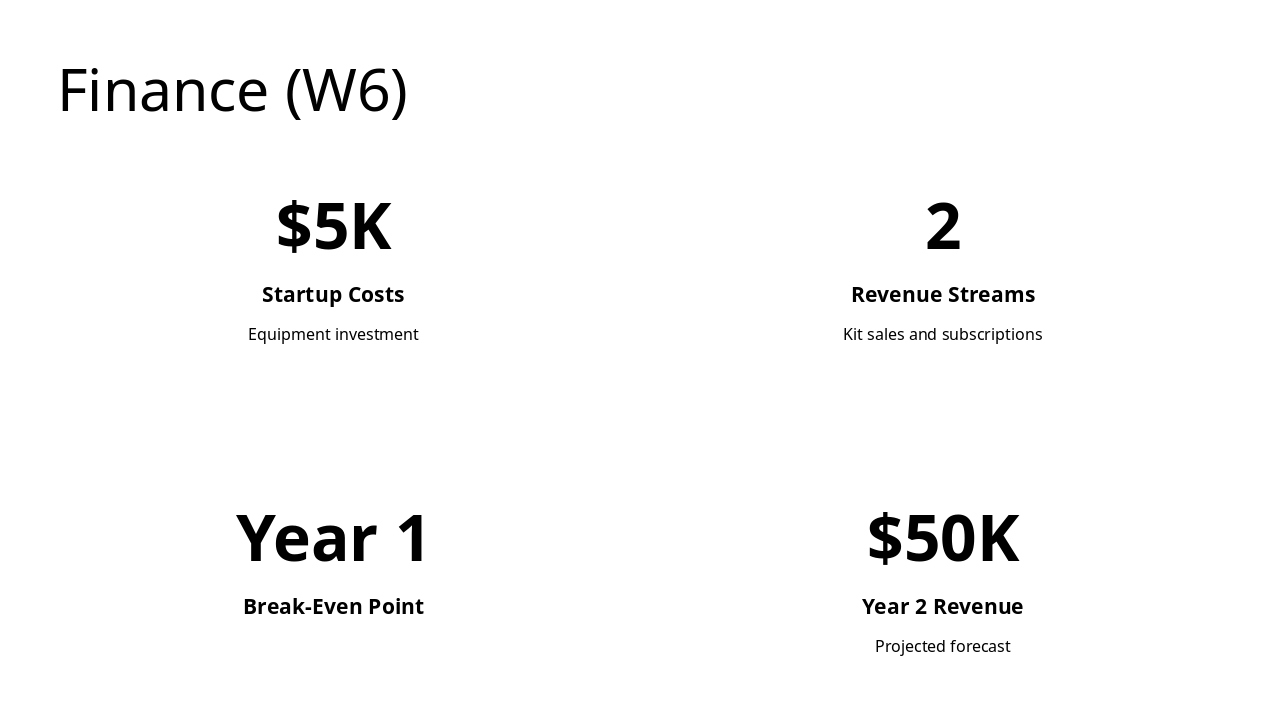 Finance (W6)

$5K

Startup Costs

Equipment investment

2

Revenue Streams

Kit sales and subscriptions

Year 1

Break-Even Point

$50K

Year 2 Revenue

Projected forecast