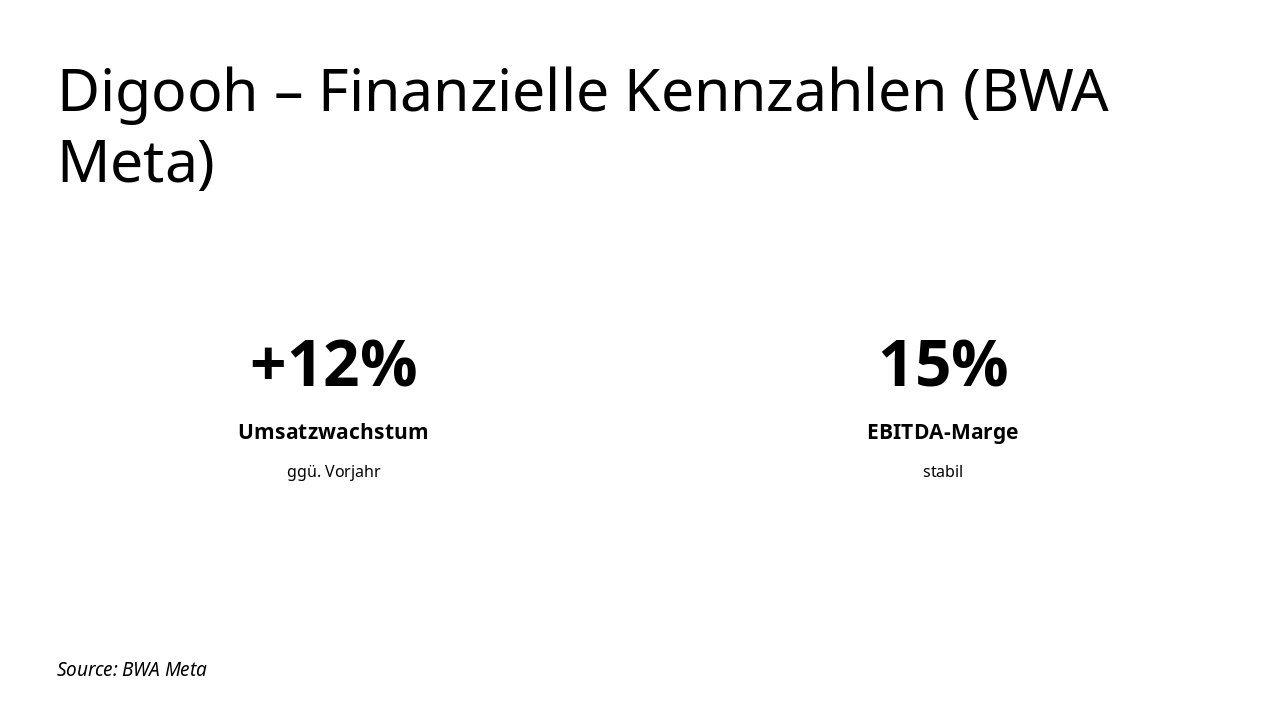 Digooh – Finanzielle Kennzahlen (BWA Meta)

+12%

Umsatzwachstum

ggü. Vorjahr

15%

EBITDA-Marge

stabil

Source: BWA Meta