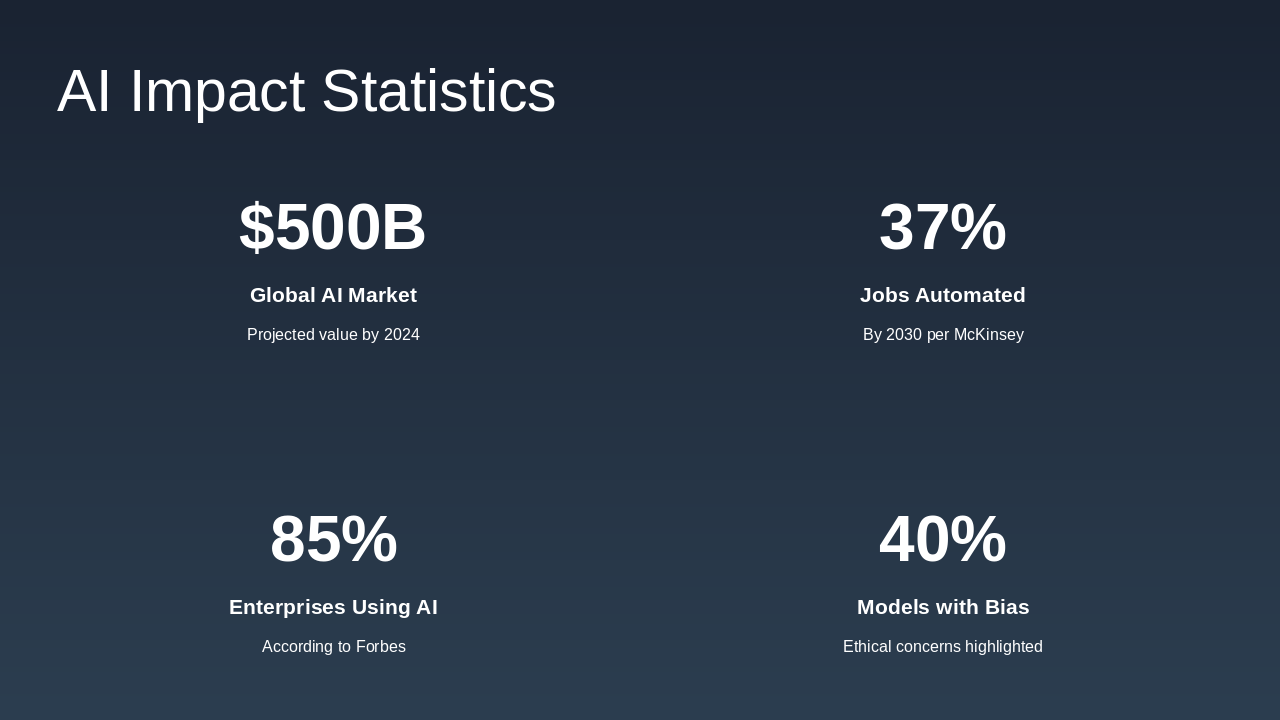 AI Impact Statistics

$500B

Global AI Market

Projected value by 2024

37%

Jobs Automated

By 2030 per McKinsey

85%

Enterprises Using AI

According to Forbes

40%

Models with Bias

Ethical concerns highlighted